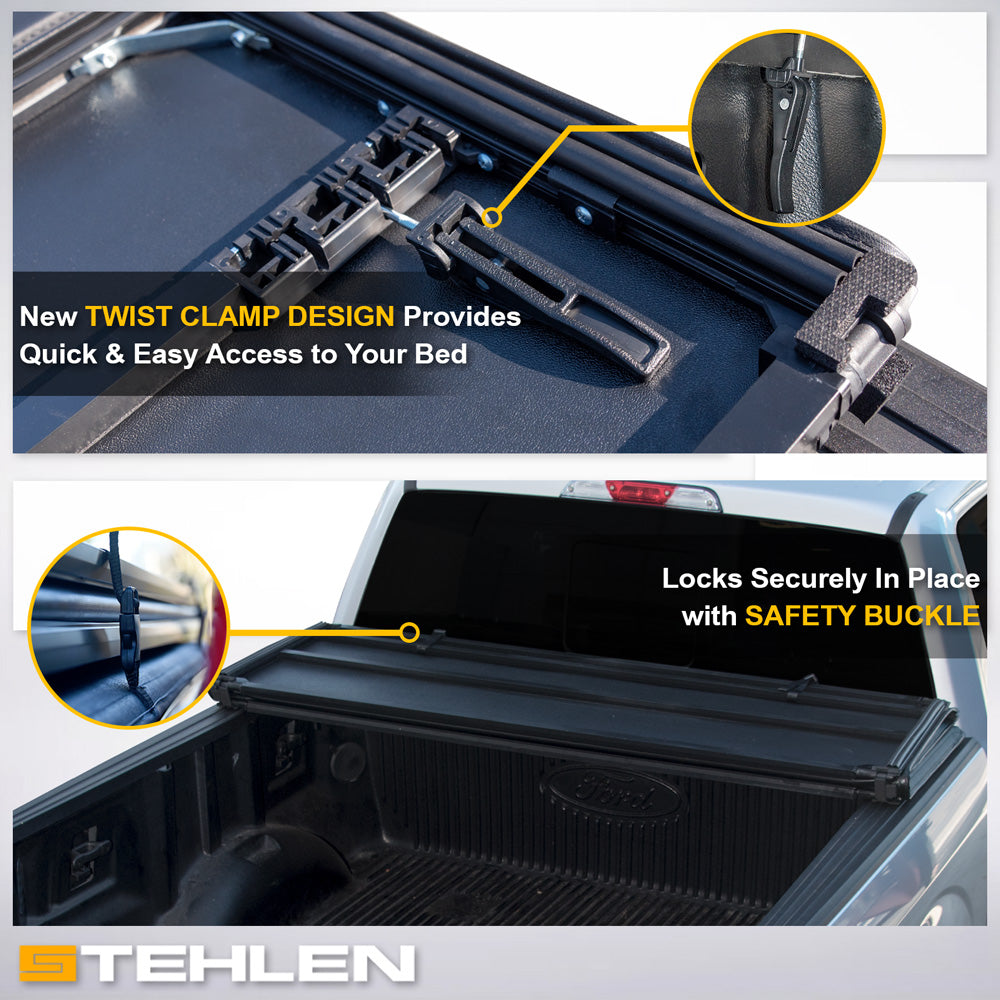 New TWIST CLAMP DESIGN Provides Quick & Easy Access to Your Bed

Locks Securely In Place with SAFETY BUCKLE

Ford

STEHLEN